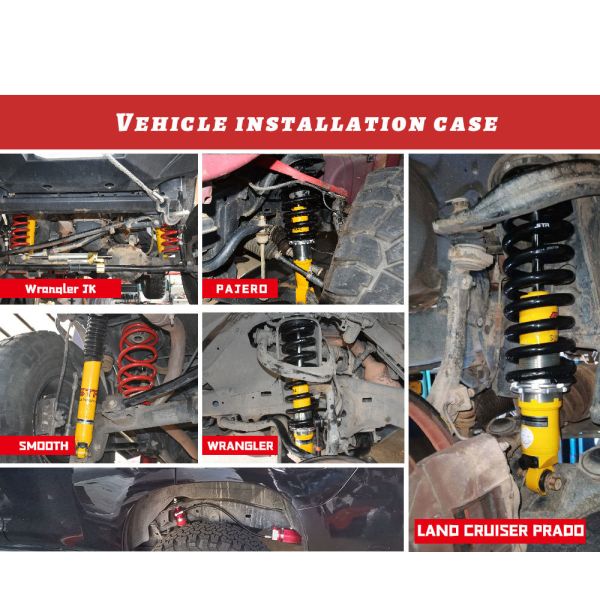 VEHICLE INSTALLATION CASE

Wrangler JK

PAJERO

SMOOTH

WRANGLER

LAND CRUISER PRADO