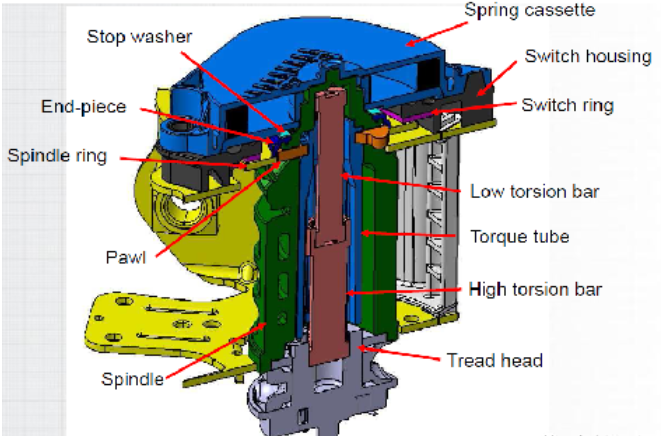 Spring cassette
Stop washer
Switch housing
End-piece
Switch ring
Spindle ring
Low torsion bar
Torque tube
Pawl
High torsion bar
Tread head
Spindle