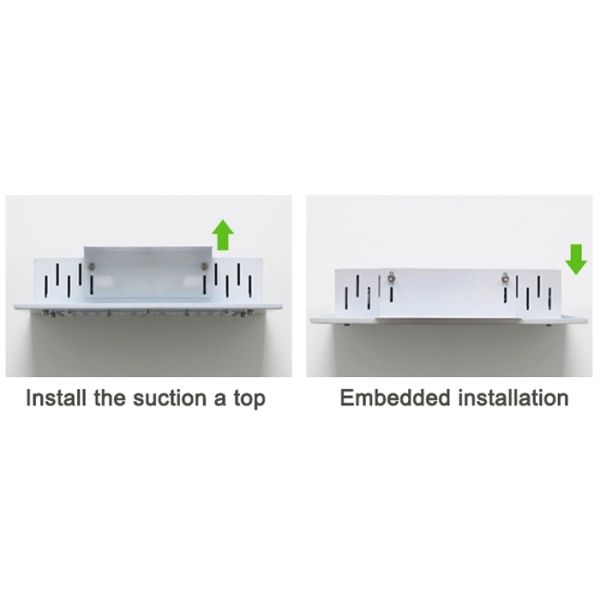 Install the suction a top

Embedded installation