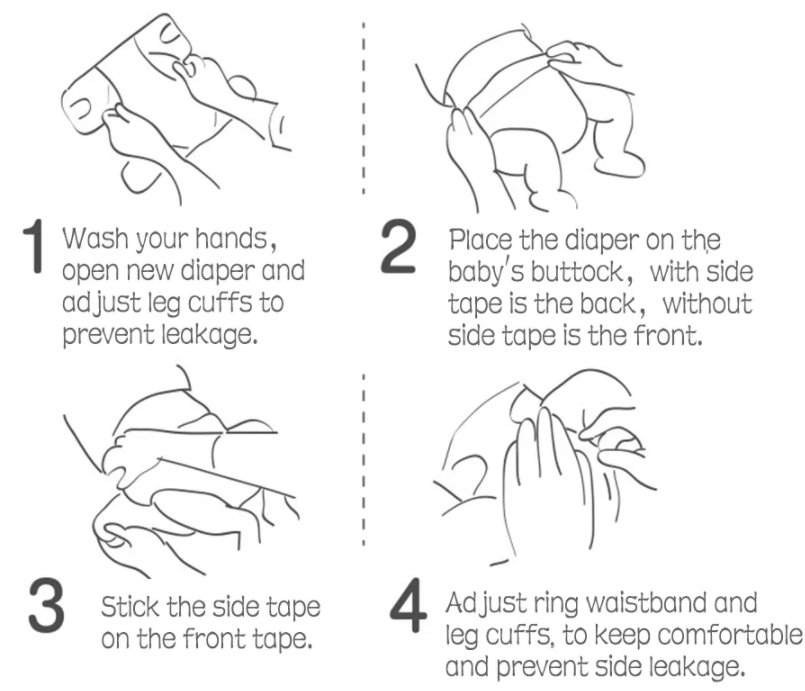 1 Wash your hands, open new diaper and adjust leg cuffs to prevent leakage.

2 Place the diaper on the baby's buttock, with side tape is the back, without side tape is the front.

3 Stick the side tape on the front tape.

4 Adjust ring waistband and leg cuffs, to keep comfortable and prevent side leakage.