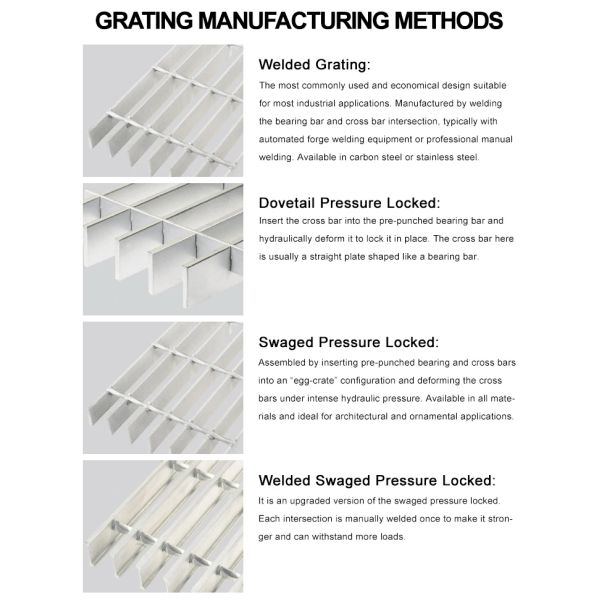 GRATING MANUFACTURING METHODS

Welded Grating:

The most commonly used and economical design suitable for most industrial applications. Manufactured by welding the bearing bar and cross bar intersection, typically with automated forge welding equipment or professional manual welding. Available in carbon steel or stainless steel.

Dovetail Pressure Locked:

Insert the cross bar into the pre-punched bearing bar and hydraulically deform it to lock it in place. The cross bar here is usually a straight plate shaped like a bearing bar.

Swaged Pressure Locked:

Assembled by inserting pre-punched bearing and cross bars into an "egg-crate" configuration and deforming the cross bars under intense hydraulic pressure. Available in all materials and ideal for architectural and ornamental applications.

Welded Swaged Pressure Locked:

It is an upgraded version of the swaged pressure locked. Each intersection is manually welded once to make it stronger and can withstand more loads.