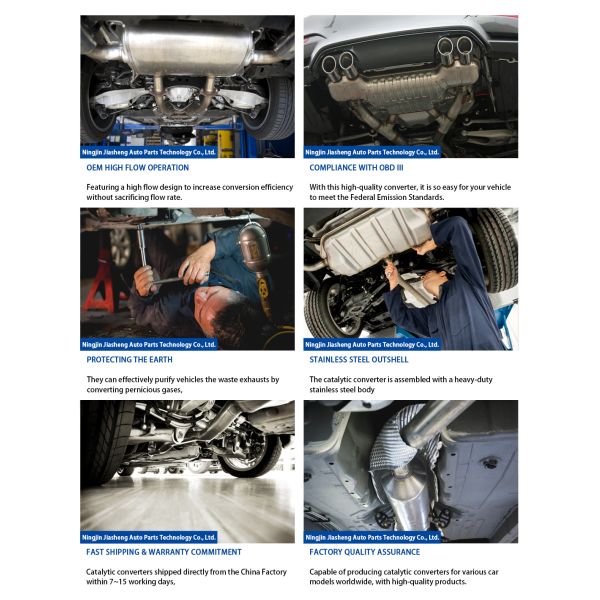 Ningjin Jiasheng Auto Parts Technology Co., Ltd.

OEM HIGH FLOW OPERATION

Featuring a high flow design to increase conversion efficiency without sacrificing flow rate.

Ningjin Jiasheng Auto Parts Technology Co., Ltd.

COMPLIANCE WITH OBD III

With this high-quality converter, it is so easy for your vehicle to meet the Federal Emission Standards.

Ningjin Jiasheng Auto Parts Technology Co., Ltd.

PROTECTING THE EARTH

They can effectively purify vehicles the waste exhausts by converting pernicious gases,

Ningjin Jiasheng Auto Parts Technology Co., Ltd.

STAINLESS STEEL OUTSHELL

The catalytic converter is assembled with a heavy-duty stainless steel body

Ningjin Jiasheng Auto Parts Technology Co., Ltd.

FAST SHIPPING & WARRANTY COMMITMENT

Catalytic converters shipped directly from the China Factory within 7~15 working days,

Ningjin Jiasheng Auto Parts Technology Co., Ltd.

FACTORY QUALITY ASSURANCE

Capable of producing catalytic converters for various car models worldwide, with high-quality products.