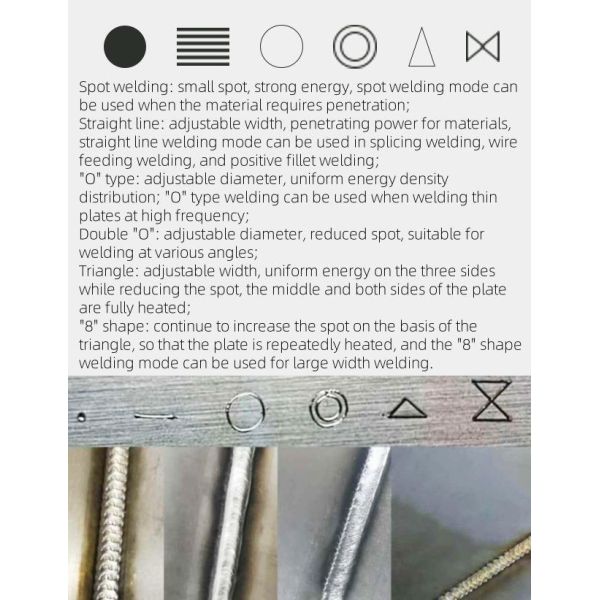 Spot welding: small spot, strong energy, spot welding mode can be used when the material requires penetration;
Straight line: adjustable width, penetrating power for materials, straight line welding mode can be used in splicing welding, wire feeding welding, and positive fillet welding;
"O" type: adjustable diameter, uniform energy density distribution; "O" type welding can be used when welding thin plates at high frequency;
Double "O": adjustable diameter, reduced spot, suitable for welding at various angles;
Triangle: adjustable width, uniform energy on the three sides while reducing the spot, the middle and both sides of the plate are fully heated;
"8" shape: continue to increase the spot on the basis of the triangle, so that the plate is repeatedly heated, and the "8" shape welding mode can be used for large width welding.