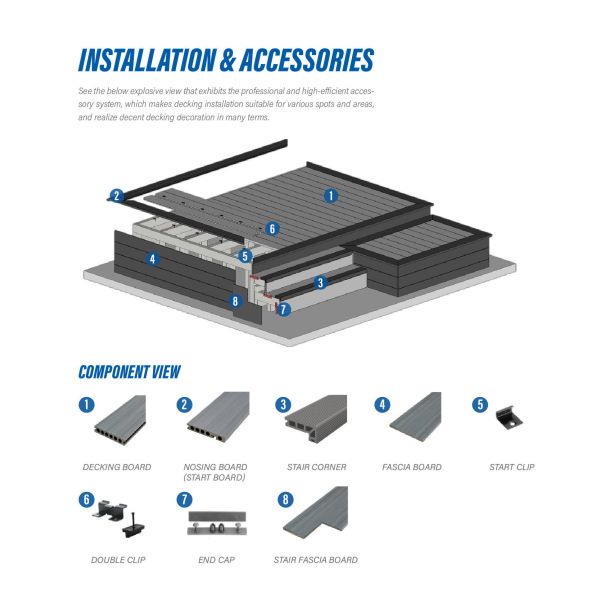 INSTALLATION & ACCESSORIES

See the below explosive view that exhibits the professional and high-efficient accessory system, which makes decking installation suitable for various spots and areas, and realize decent decking decoration in many terms.

2
1
6
4
5
3
8
7

COMPONENT VIEW

1
DECKING BOARD

2
NOSING BOARD (START BOARD)

3
STAIR CORNER

4
FASCIA BOARD

5
START CLIP

6
DOUBLE CLIP

7
END CAP

8
STAIR FASCIA BOARD