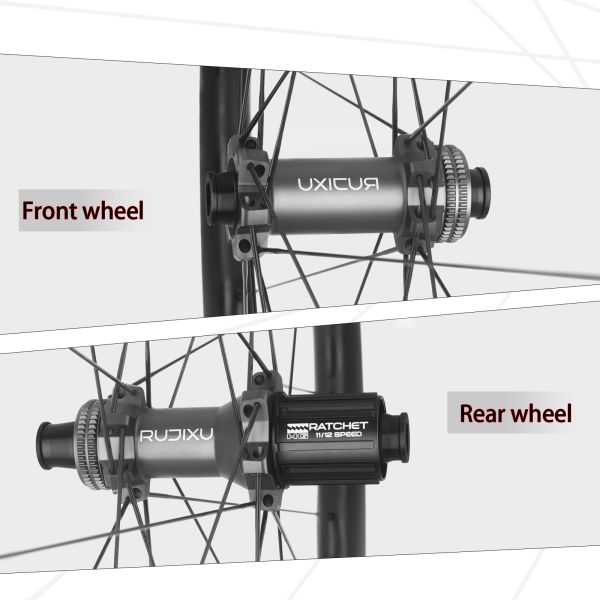 Front wheel

RUJIXU

RUJIXU

RATCHET
HG
11/12 SPEED

Rear wheel