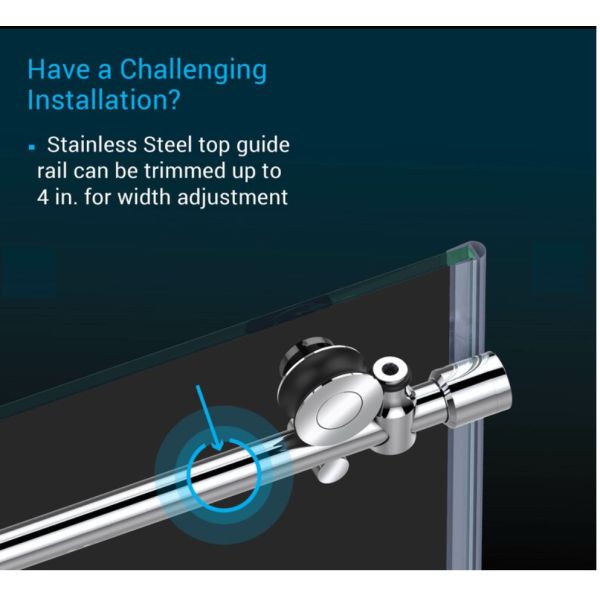 Have a Challenging Installation?

▪ Stainless Steel top guide rail can be trimmed up to 4 in. for width adjustment