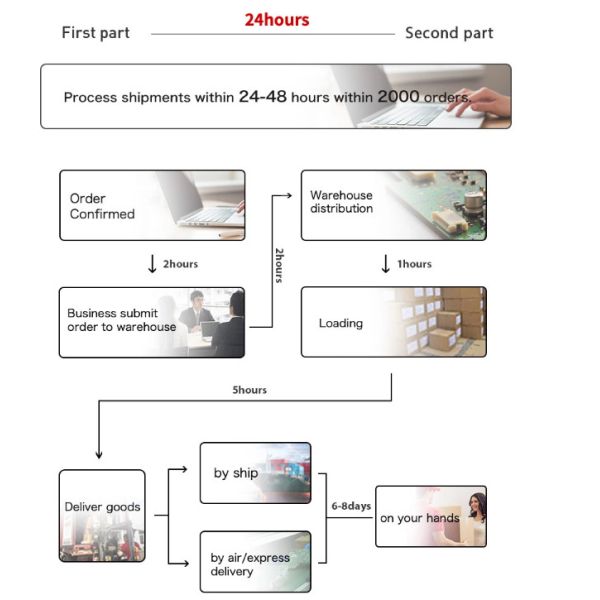 First part
24hours
Second part

Process shipments within 24-48 hours within 2000 orders.

Order Confirmed

2hours

Business submit order to warehouse

2hours

Warehouse distribution

1hours

Loading

5hours

Deliver goods

by ship

by air/express delivery

6-8days

on your hands