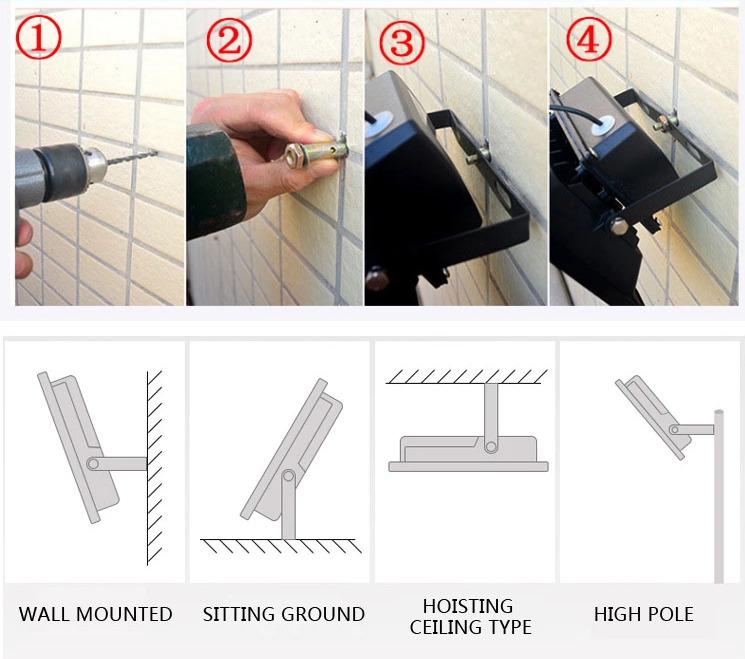 ①
②
③
④

WALL MOUNTED

SITTING GROUND

HOISTING CEILING TYPE

HIGH POLE