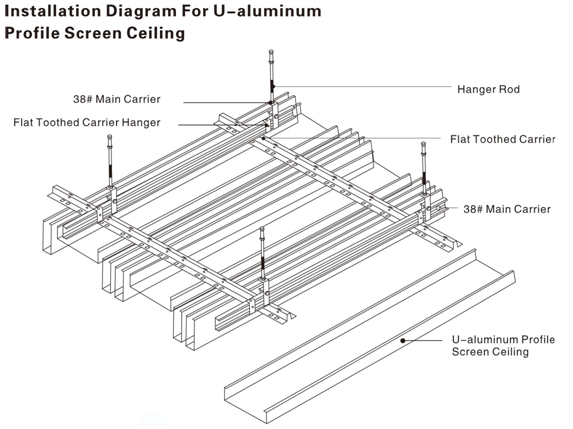 Installation Diagram For U-aluminum Profile Screen Ceiling

Hanger Rod

38# Main Carrier

Flat Toothed Carrier Hanger

Flat Toothed Carrier

38# Main Carrier

U-aluminum Profile Screen Ceiling