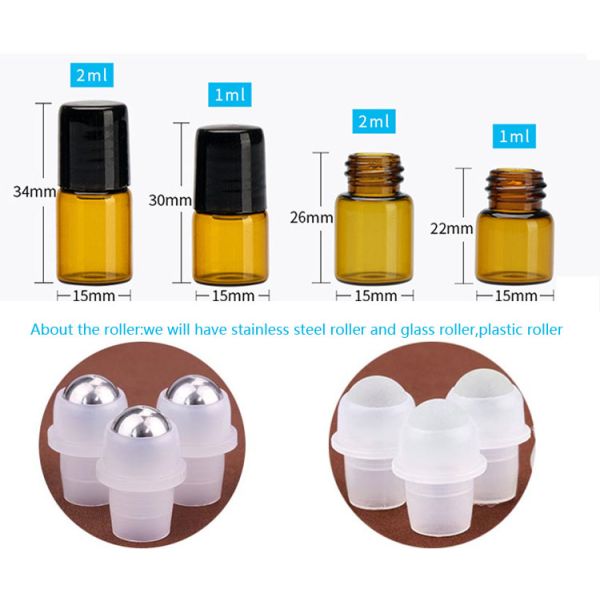 2ml

34mm

15mm

1ml

30mm

15mm

2ml

26mm

15mm

1ml

22mm

15mm

About the roller:we will have stainless steel roller and glass roller,plastic roller