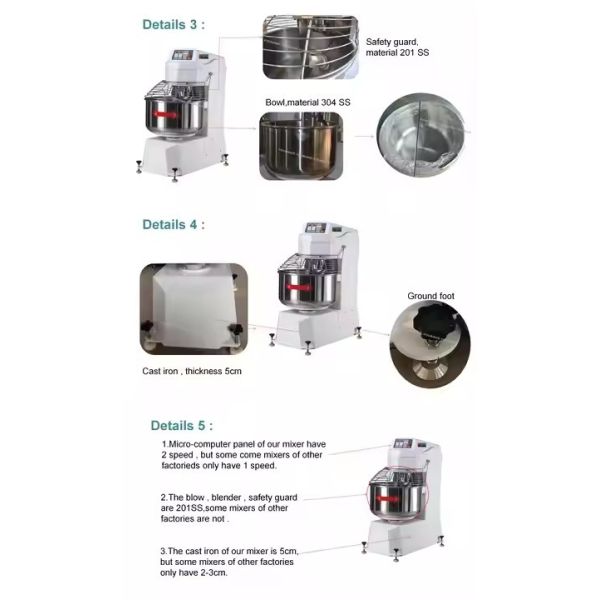 Details 3 :

Safety guard, material 201 SS

Bowl,material 304 SS

Details 4 :

Ground foot

Cast iron , thickness 5cm

Details 5 :

1.Micro-computer panel of our mixer have 2 speed , but some come mixers of other factorieds only have 1 speed.

2.The blow , blender , safety guard are 201SS,some mixers of other factories are not .

3.The cast iron of our mixer is 5cm, but some mixers of other factories only have 2-3cm.