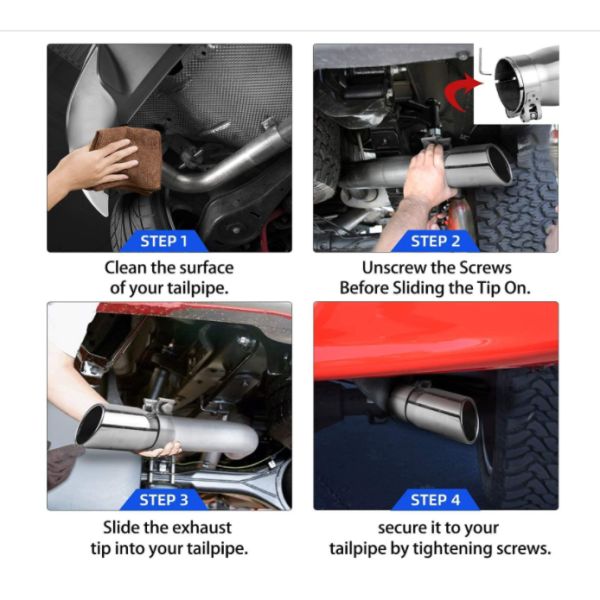 STEP 1

Clean the surface of your tailpipe.

STEP 2

Unscrew the Screws Before Sliding the Tip On.

STEP 3

Slide the exhaust tip into your tailpipe.

STEP 4

secure it to your tailpipe by tightening screws.