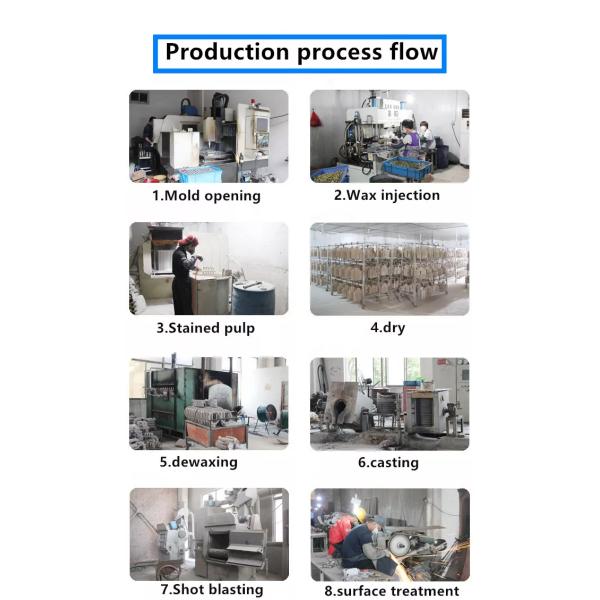 Production process flow

1.Mold opening

2.Wax injection

3.Stained pulp

4.dry

5.dewaxing

6.casting

7.Shot blasting

8.surface treatment