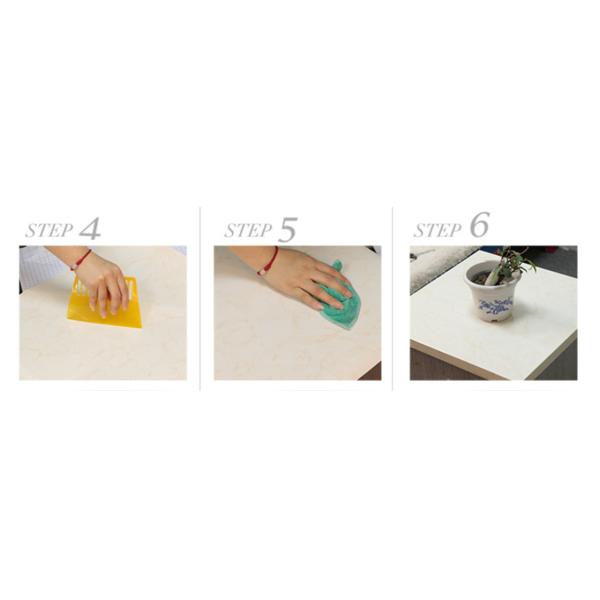 STEP 4

STEP 5

STEP 6