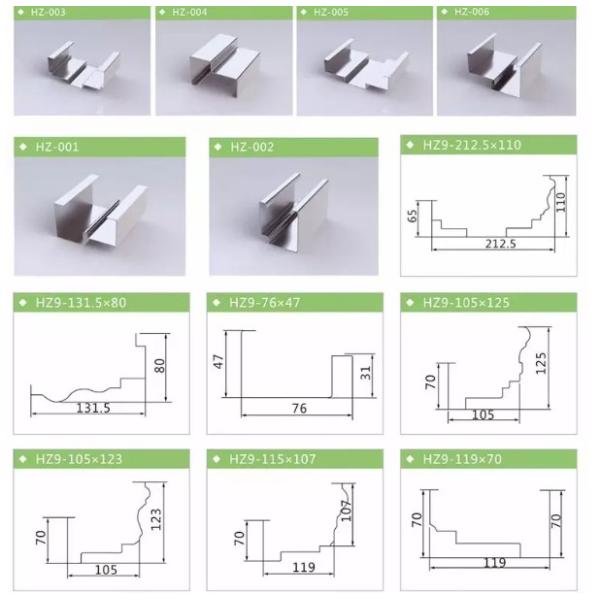 ◆ HZ-003

◆ HZ-004

◆ HZ-005

◆ HZ-006

◆ HZ-001

◆ HZ-002

◆ HZ9-212.5×110

65
110
212.5

◆ HZ9-131.5×80

80
131.5

◆ HZ9-76×47

47
31
76

◆ HZ9-105×125

70
125
105

◆ HZ9-105×123

70
123
105

◆ HZ9-115×107

70
107
119

◆ HZ9-119×70

70
70
119