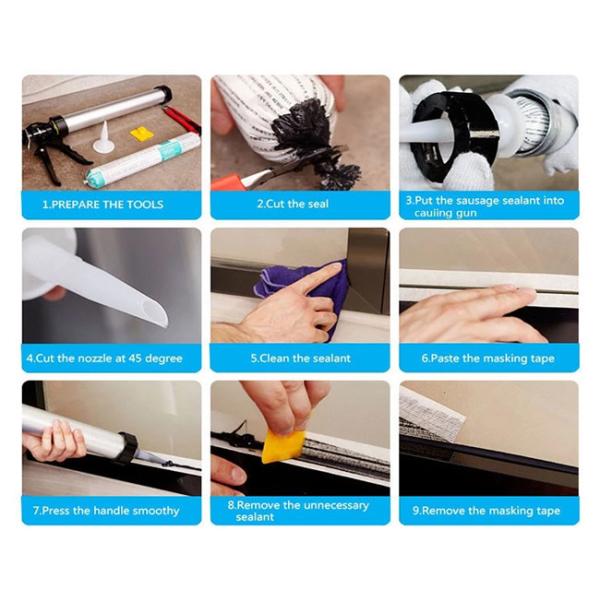 1.PREPARE THE TOOLS

2.Cut the seal

3.Put the sausage sealant into cauiing gun

4.Cut the nozzle at 45 degree

5.Clean the sealant

6.Paste the masking tape

7.Press the handle smoothy

8.Remove the unnecessary sealant

9.Remove the masking tape