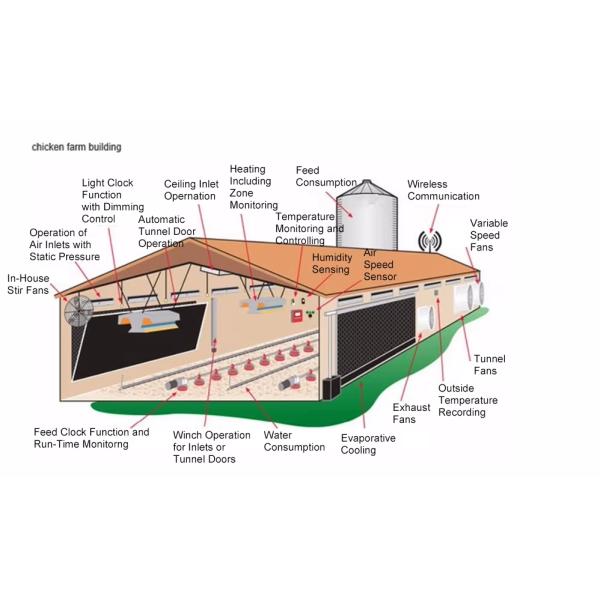 chicken farm building

Light Clock Function with Dimming Control

Ceiling Inlet Opernation

Heating Including Zone Monitoring

Feed Consumption

Wireless Communication

Operation of Air Inlets with Static Pressure

Automatic Tunnel Door Operation

Temperature Monitoring and Controlling

Variable Speed Fans

In-House Stir Fans

Humidity Sensing

Air Speed Sensor

Tunnel Fans

Outside Temperature Recording

Exhaust Fans

Feed Clock Function and Run-Time Monitorng

Winch Operation for Inlets or Tunnel Doors

Water Consumption

Evaporative Cooling