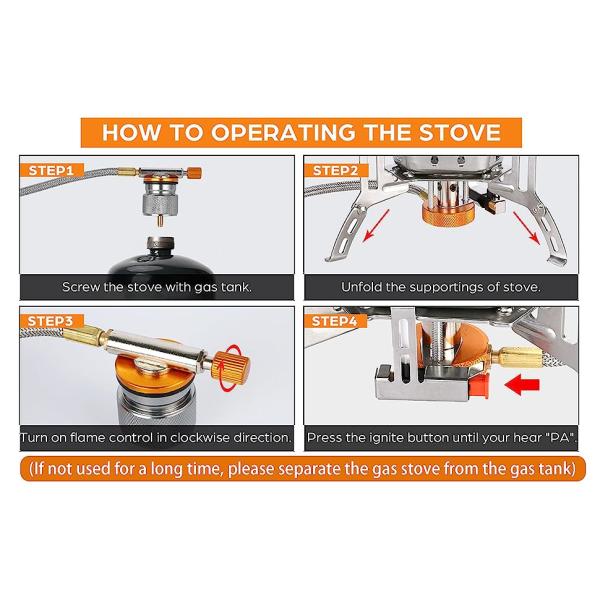 HOW TO OPERATING THE STOVE

STEP1

Screw the stove with gas tank.

STEP2

Unfold the supportings of stove.

STEP3

Turn on flame control in clockwise direction.

STEP4

Press the ignite button until your hear "PA".

(If not used for a long time, please separate the gas stove from the gas tank)