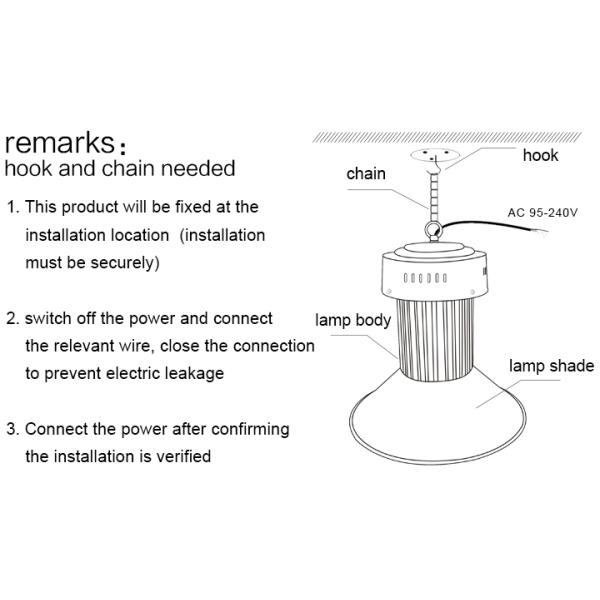 remarks：
hook and chain needed

1. This product will be fixed at the installation location (installation must be securely)

2. switch off the power and connect the relevant wire, close the connection to prevent electric leakage

3. Connect the power after confirming the installation is verified

hook
chain
AC 95-240V
lamp body
lamp shade