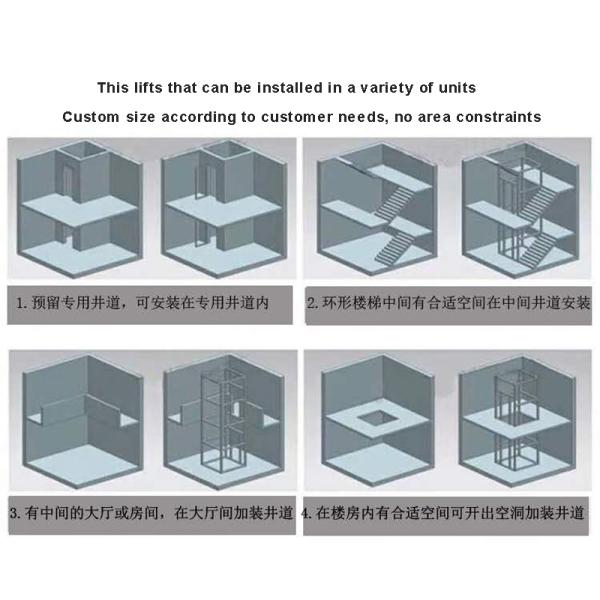 This lifts that can be installed in a variety of units

Custom size according to customer needs, no area constraints

1. 预留专用井道，可安装在专用井道内

2. 环形楼梯中间有合适空间在中间井道安装

3. 有中间的大厅或房间，在大厅间加装井道

4. 在楼房内有合适空间可开出空洞加装井道