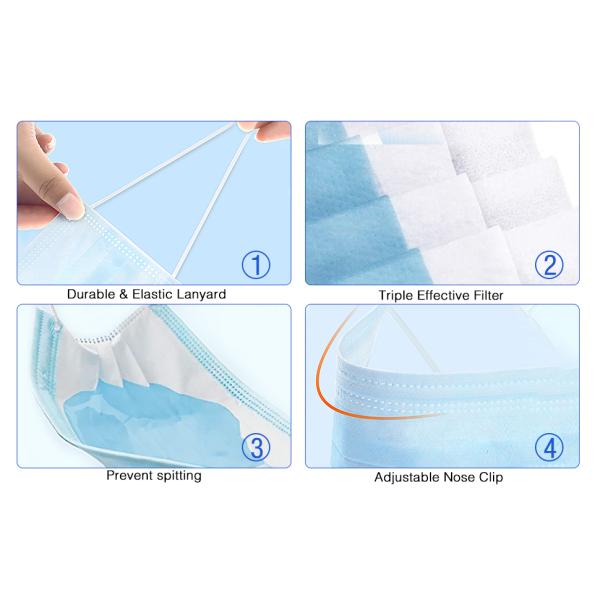 ①
Durable & Elastic Lanyard

②
Triple Effective Filter

③
Prevent spitting

④
Adjustable Nose Clip