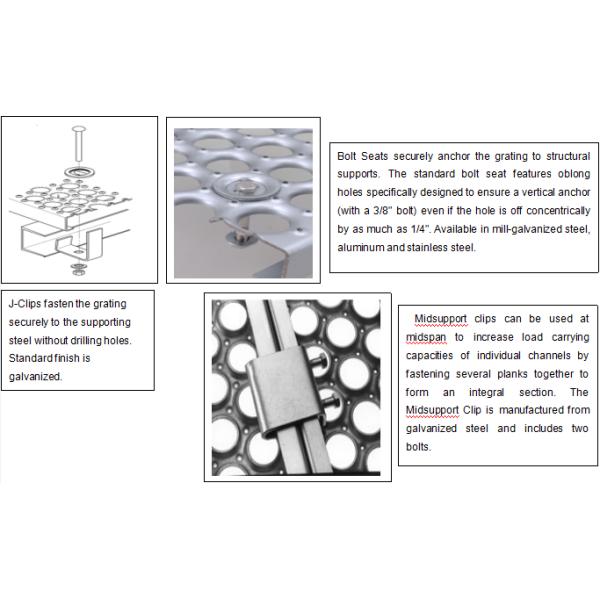 Bolt Seats securely anchor the grating to structural supports. The standard bolt seat features oblong holes specifically designed to ensure a vertical anchor (with a 3/8" bolt) even if the hole is off concentrically by as much as 1/4". Available in mill-galvanized steel, aluminum and stainless steel.

J-Clips fasten the grating securely to the supporting steel without drilling holes. Standard finish is galvanized.

Midsupport clips can be used at midspan to increase load carrying capacities of individual channels by fastening several planks together to form an integral section. The Midsupport Clip is manufactured from galvanized steel and includes two bolts.