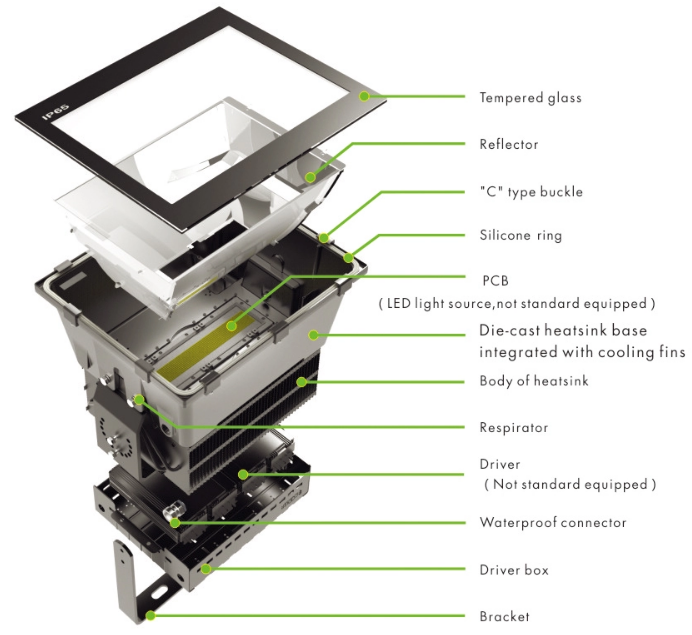 IP65

Tempered glass

Reflector

"C" type buckle

Silicone ring

PCB
( LED light source,not standard equipped )

Die-cast heatsink base integrated with cooling fins

Body of heatsink

Respirator

Driver
( Not standard equipped )

Waterproof connector

Driver box

Bracket