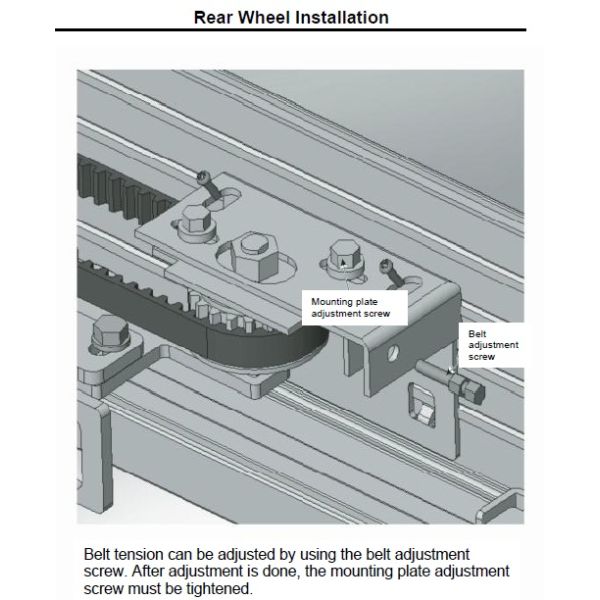 Rear Wheel Installation

Mounting plate adjustment screw

Belt adjustment screw

Belt tension can be adjusted by using the belt adjustment screw. After adjustment is done, the mounting plate adjustment screw must be tightened.