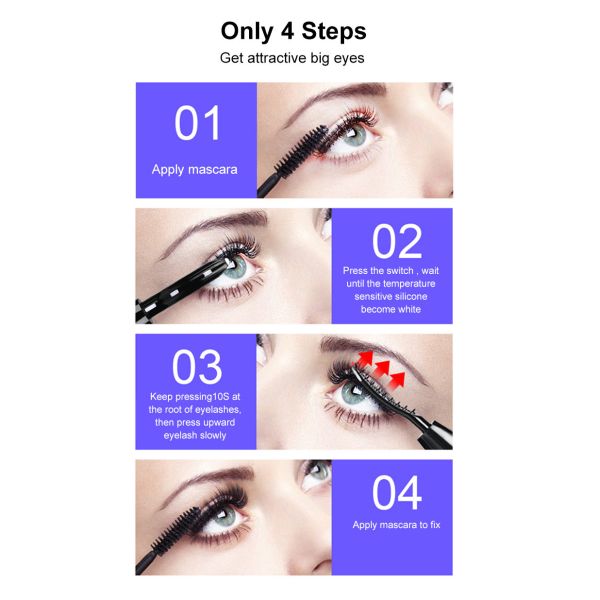 Only 4 Steps
Get attractive big eyes

01
Apply mascara

02
Press the switch , wait until the temperature sensitive silicone become white

03
Keep pressing10S at the root of eyelashes, then press upward eyelash slowly

04
Apply mascara to fix