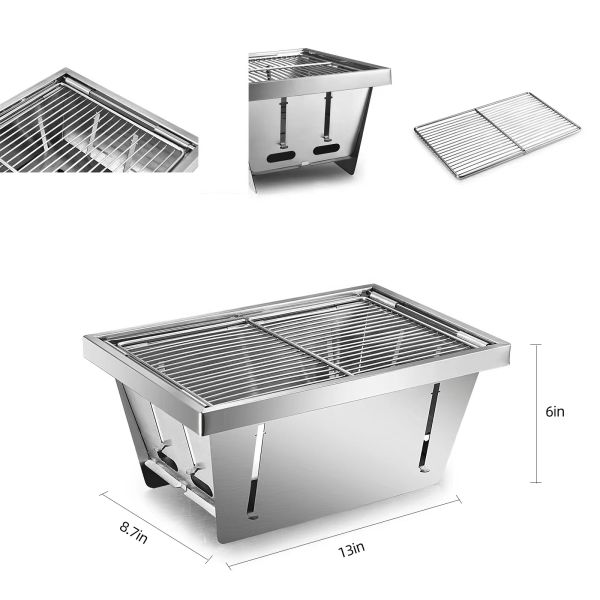 6in

8.7in

13in