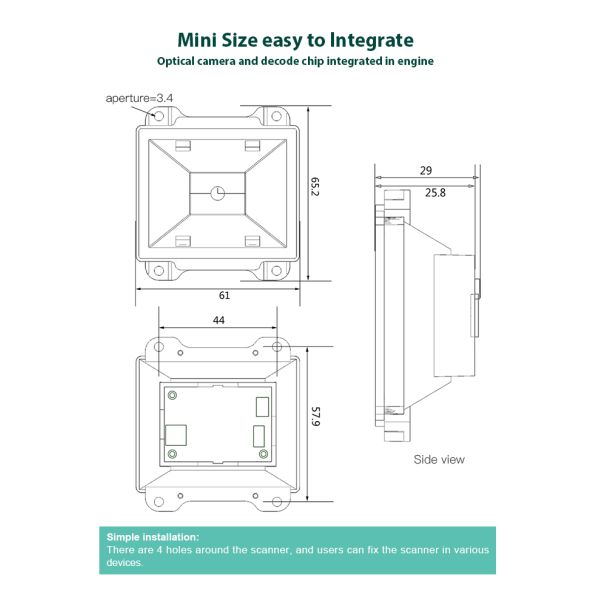 Mini Size easy to Integrate

Optical camera and decode chip integrated in engine

aperture=3.4

65.2

61

29

25.8

44

57.9

Side view

Simple installation:
There are 4 holes around the scanner, and users can fix the scanner in various devices.