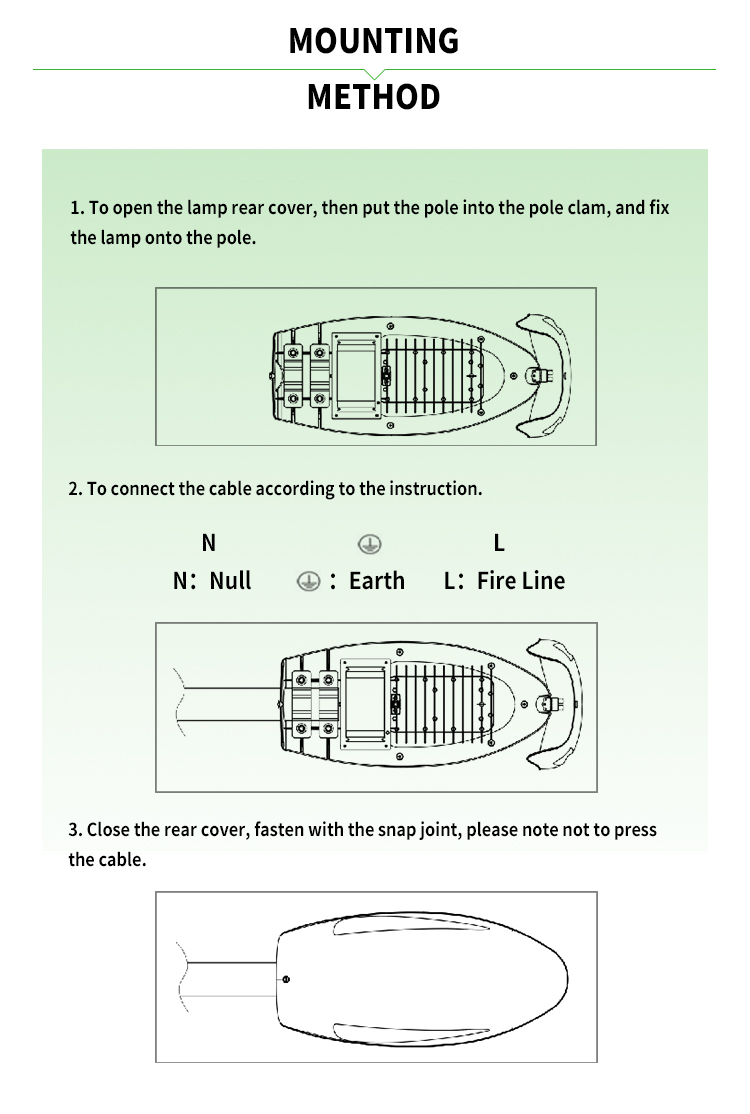 MOUNTING

METHOD

1. To open the lamp rear cover, then put the pole into the pole clam, and fix the lamp onto the pole.

2. To connect the cable according to the instruction.

N ⏚ L

N: Null ⏚: Earth L: Fire Line

3. Close the rear cover, fasten with the snap joint, please note not to press the cable.