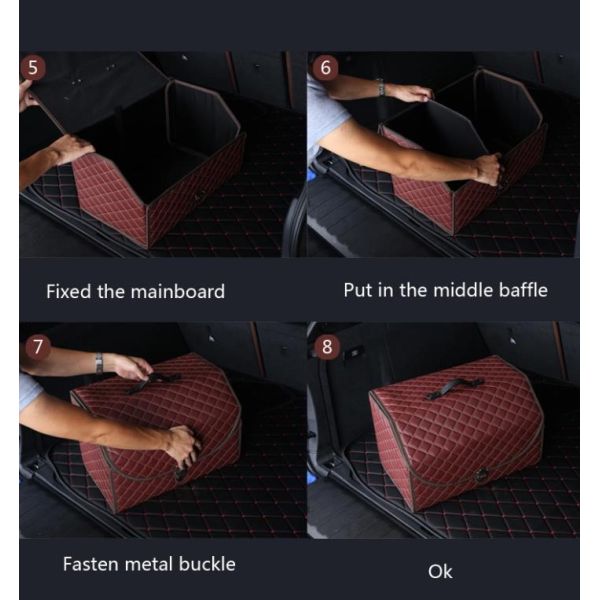 5

6

Fixed the mainboard

Put in the middle baffle

7

8

Fasten metal buckle

Ok