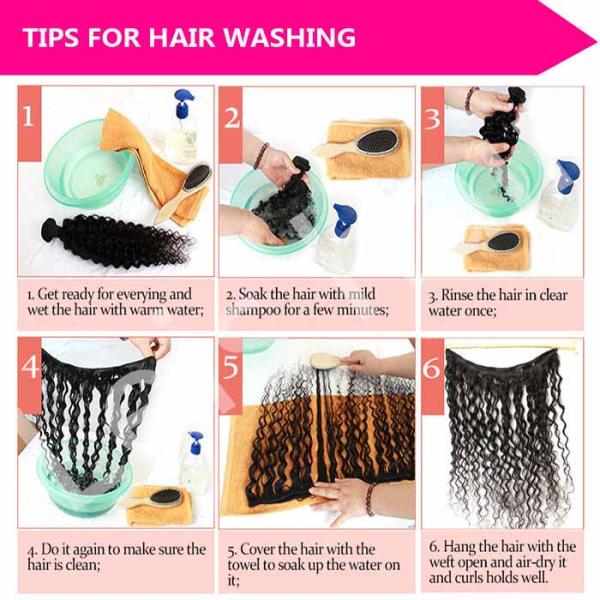 TIPS FOR HAIR WASHING

1

1. Get ready for everying and wet the hair with warm water;

2

2. Soak the hair with mild shampoo for a few minutes;

3

3. Rinse the hair in clear water once;

4

4. Do it again to make sure the hair is clean;

5

5. Cover the hair with the towel to soak up the water on it;

6

6. Hang the hair with the weft open and air-dry it and curls holds well.