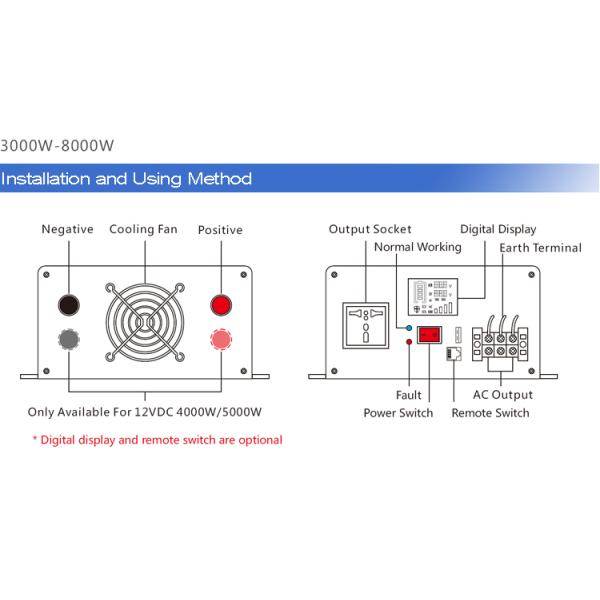 3000W-8000W

Installation and Using Method

Negative

Cooling Fan

Positive

Only Available For 12VDC 4000W/5000W

* Digital display and remote switch are optional

Output Socket

Normal Working

Digital Display

Earth Terminal

Fault

Power Switch

AC Output

Remote Switch