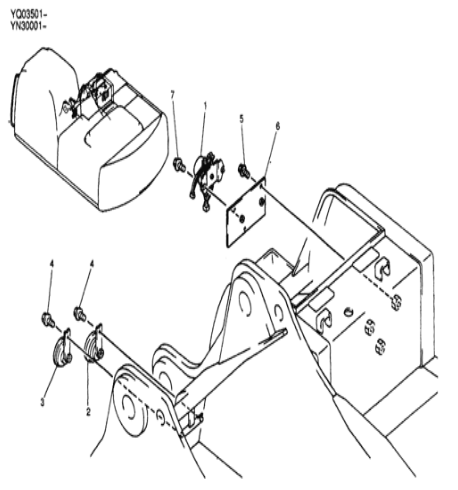 YQ03501-
YN30001-

7
1
5
6
4
4
3
2