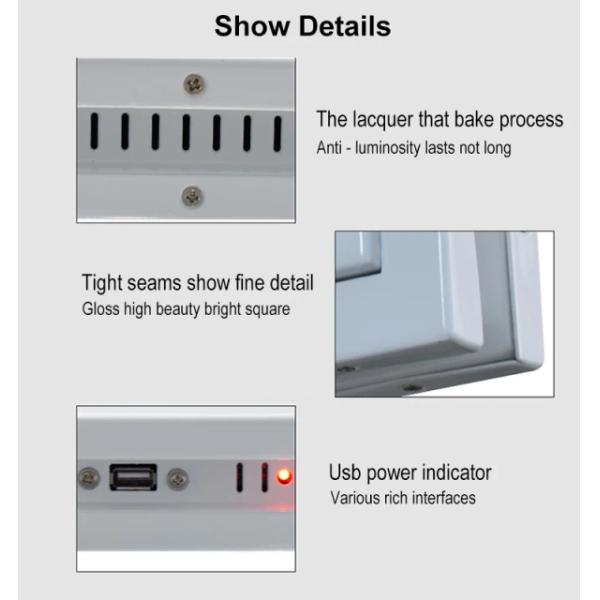 Show Details

The lacquer that bake process
Anti - luminosity lasts not long

Tight seams show fine detail
Gloss high beauty bright square

Usb power indicator
Various rich interfaces