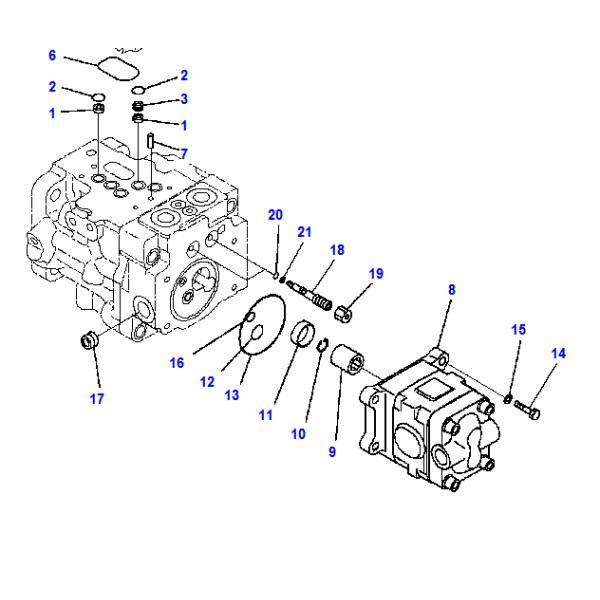 6
2
2
3
1
1
7
20
21
18
19
8
15
14
16
12
13
11
10
9
17