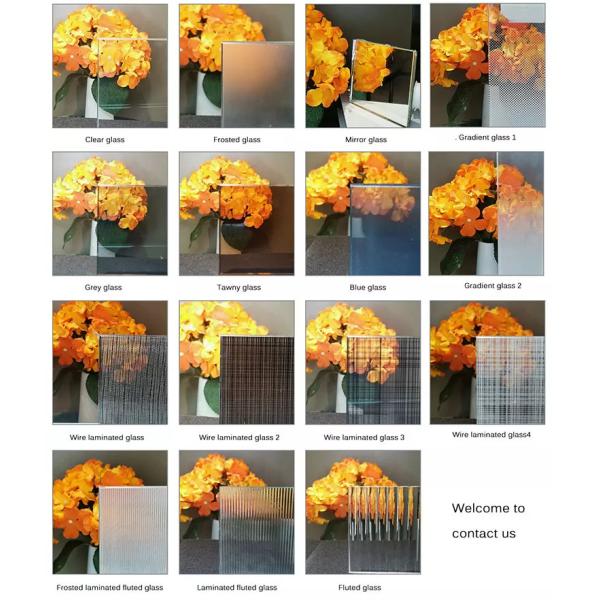 Clear glass

Frosted glass

Mirror glass

. Gradient glass 1

Grey glass

Tawny glass

Blue glass

Gradient glass 2

Wire laminated glass

Wire laminated glass 2

Wire laminated glass 3

Wire laminated glass4

Frosted laminated fluted glass

Laminated fluted glass

Fluted glass

Welcome to contact us