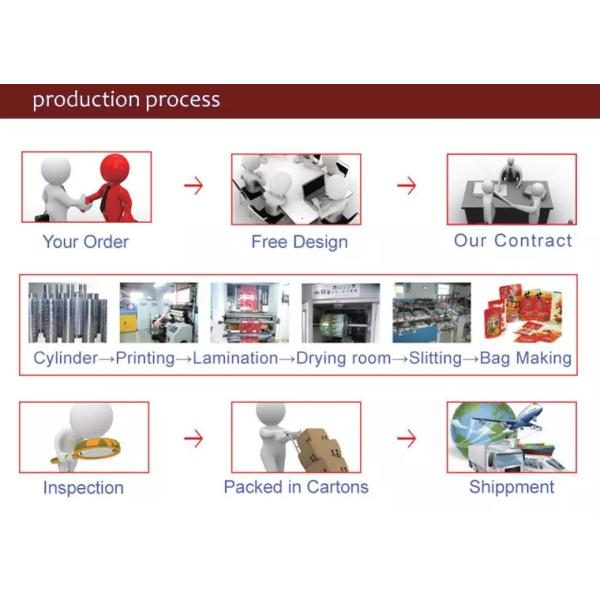 production process

Your Order → Free Design → Our Contract

Cylinder→Printing→Lamination→Drying room→Slitting→Bag Making

Inspection → Packed in Cartons → Shippment