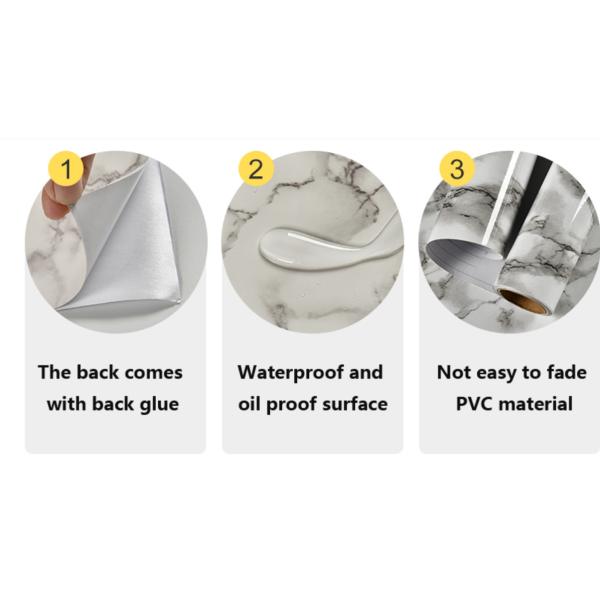 1

The back comes with back glue

2

Waterproof and oil proof surface

3

Not easy to fade PVC material