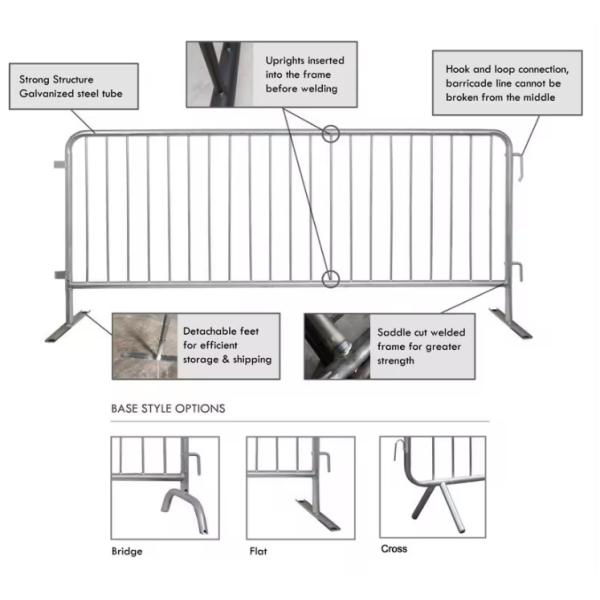 Strong Structure
Galvanized steel tube

Uprights inserted into the frame before welding

Hook and loop connection, barricade line cannot be broken from the middle

Detachable feet for efficient storage & shipping

Saddle cut welded frame for greater strength

BASE STYLE OPTIONS

Bridge

Flat

Cross