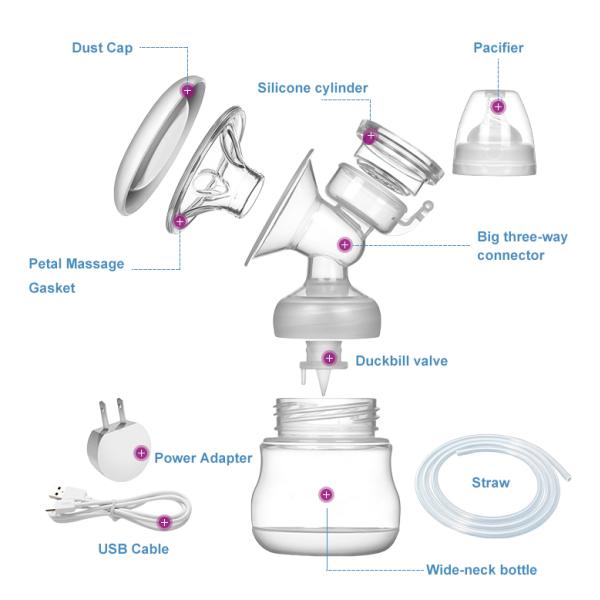 Dust Cap

Pacifier

Silicone cylinder

Big three-way connector

Petal Massage Gasket

Duckbill valve

Power Adapter

Straw

USB Cable

Wide-neck bottle