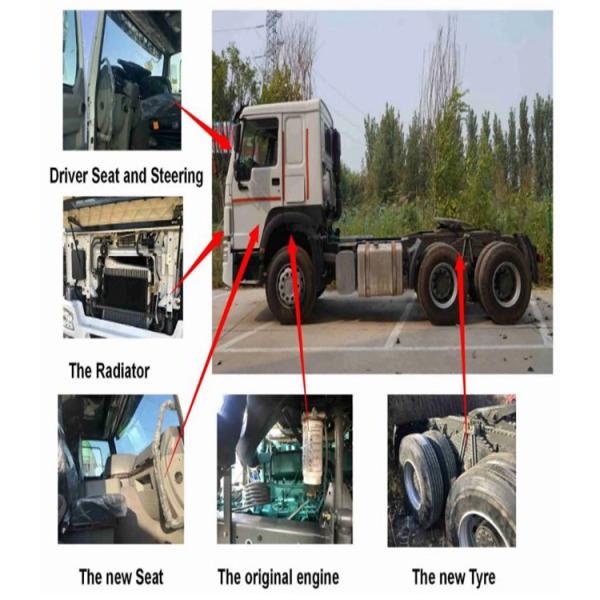 Driver Seat and Steering

The Radiator

The new Seat

The original engine

The new Tyre