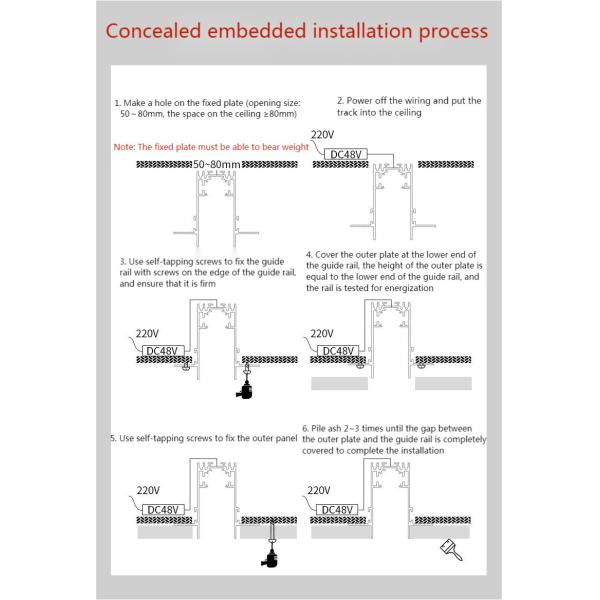 Concealed embedded installation process

1. Make a hole on the fixed plate (opening size: 50~80mm, the space on the ceiling ≥80mm)

Note: The fixed plate must be able to bear weight

50~80mm

2. Power off the wiring and put the track into the ceiling

220V

DC48V

3. Use self-tapping screws to fix the guide rail with screws on the edge of the guide rail, and ensure that it is firm

220V

DC48V

4. Cover the outer plate at the lower end of the guide rail, the height of the outer plate is equal to the lower end of the guide rail, and the rail is tested for energization

220V

DC48V

5. Use self-tapping screws to fix the outer panel

220V

DC48V

6. Pile ash 2~3 times until the gap between the outer plate and the guide rail is completely covered to complete the installation

220V

DC48V