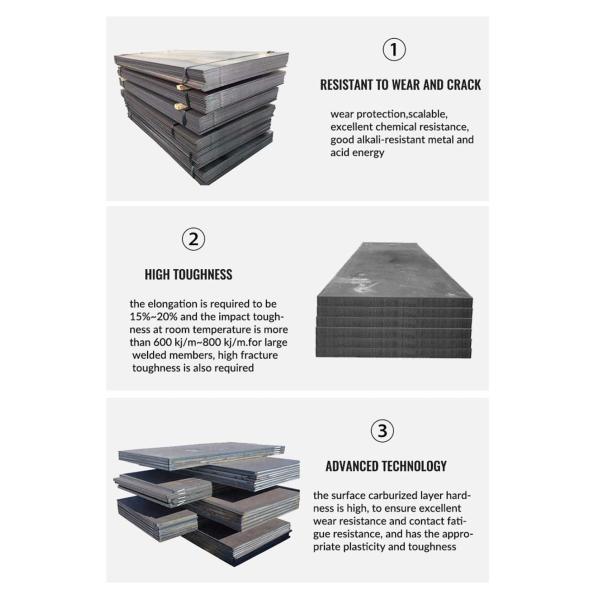 ①

RESISTANT TO WEAR AND CRACK

wear protection,scalable, excellent chemical resistance, good alkali-resistant metal and acid energy

②

HIGH TOUGHNESS

the elongation is required to be 15%~20% and the impact toughness at room temperature is more than 600 kj/m~800 kj/m.for large welded members, high fracture toughness is also required

③

ADVANCED TECHNOLOGY

the surface carburized layer hardness is high, to ensure excellent wear resistance and contact fatigue resistance, and has the appropriate plasticity and toughness