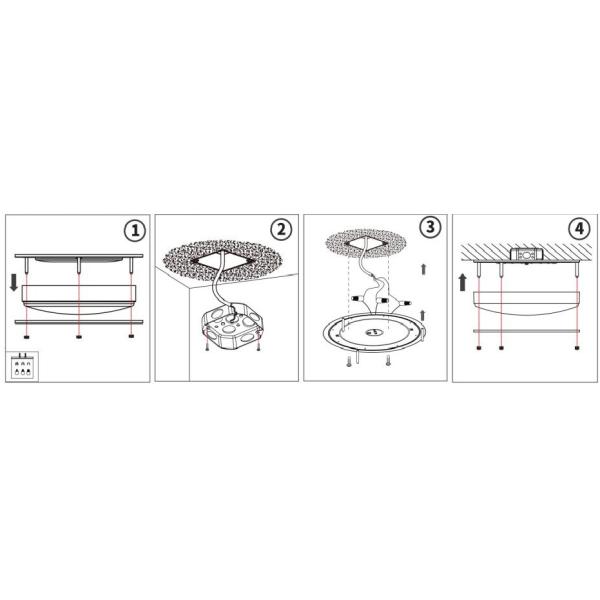 1

2

3

4