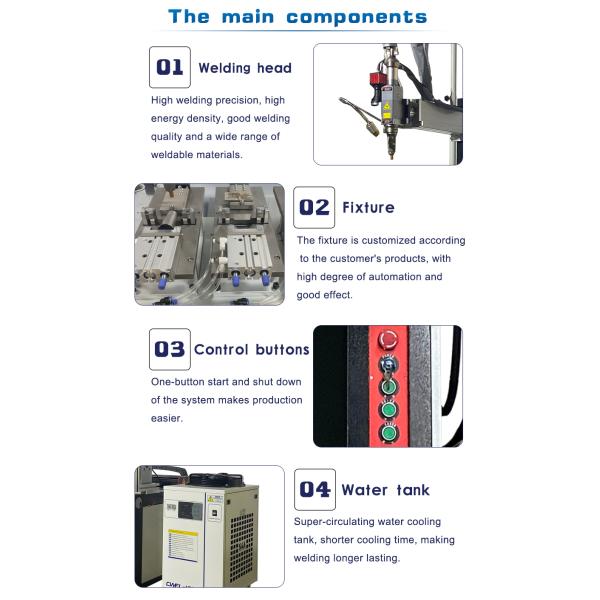 The main components

01 Welding head

High welding precision, high energy density, good welding quality and a wide range of weldable materials.

02 Fixture

The fixture is customized according to the customer's products, with high degree of automation and good effect.

03 Control buttons

One-button start and shut down of the system makes production easier.

04 Water tank

Super-circulating water cooling tank, shorter cooling time, making welding longer lasting.