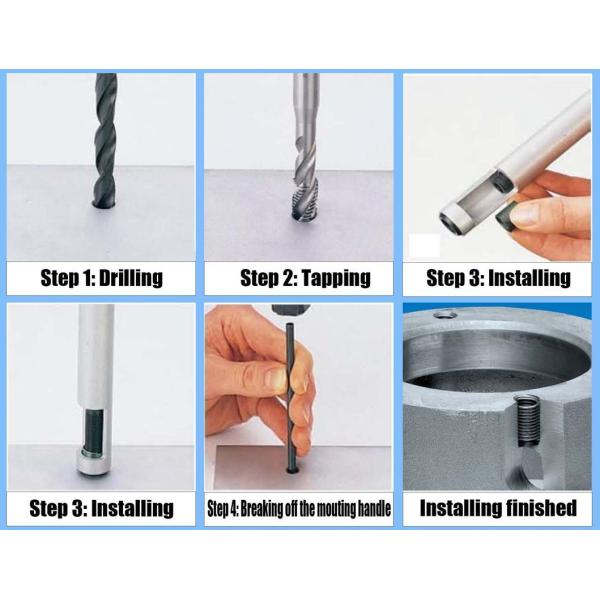 Step 1: Drilling

Step 2: Tapping

Step 3: Installing

Step 3: Installing

Step 4: Breaking off the mouting handle

Installing finished