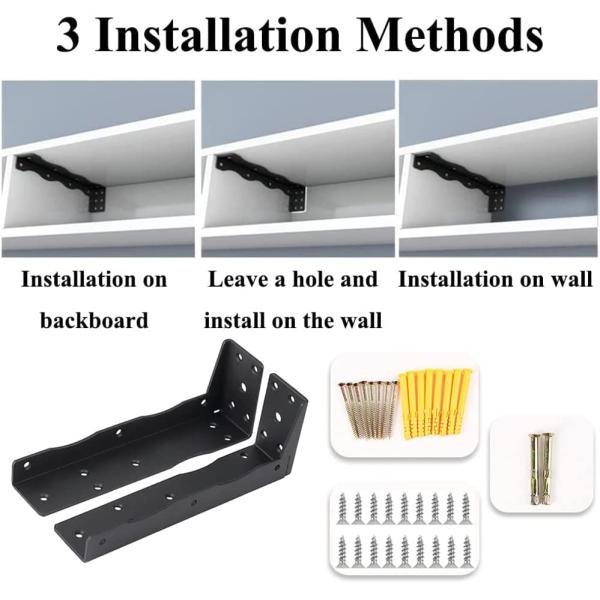 3 Installation Methods

Installation on backboard

Leave a hole and install on the wall

Installation on wall